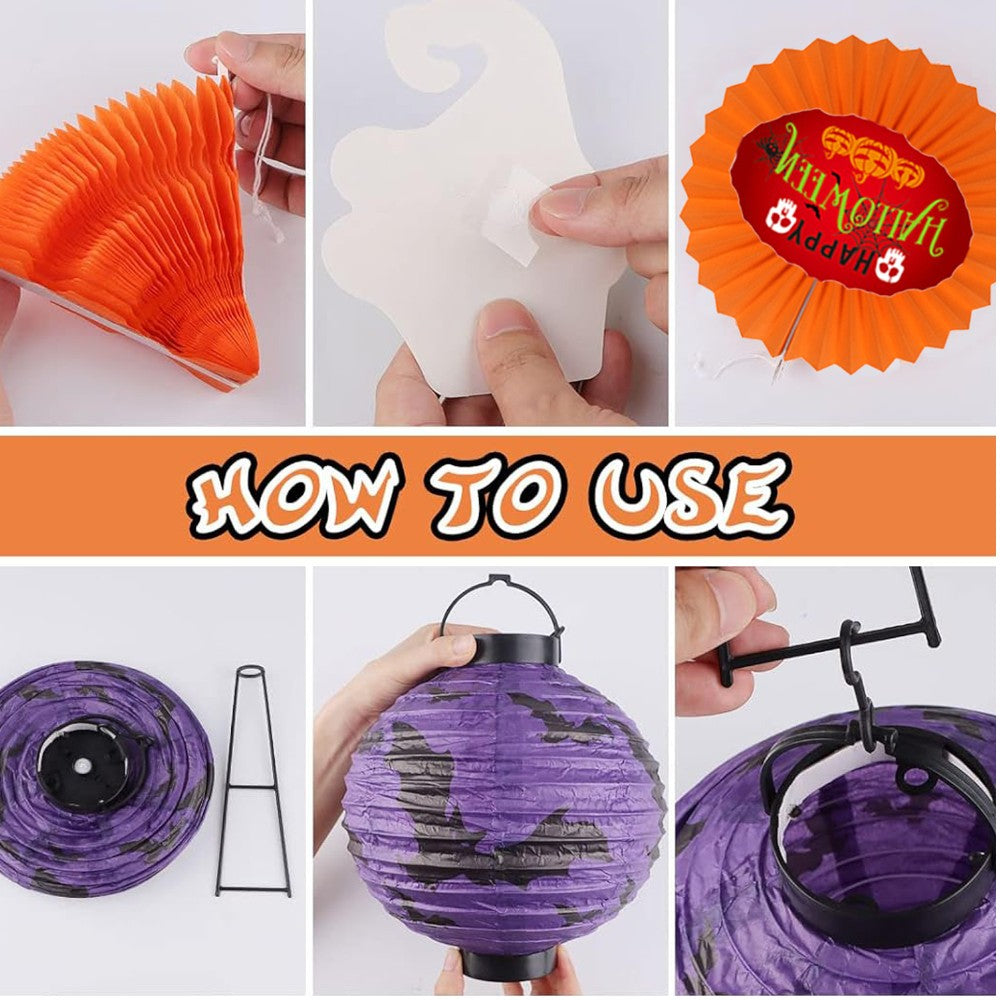 HAPPY HALLOWEEN

HOW TO USE